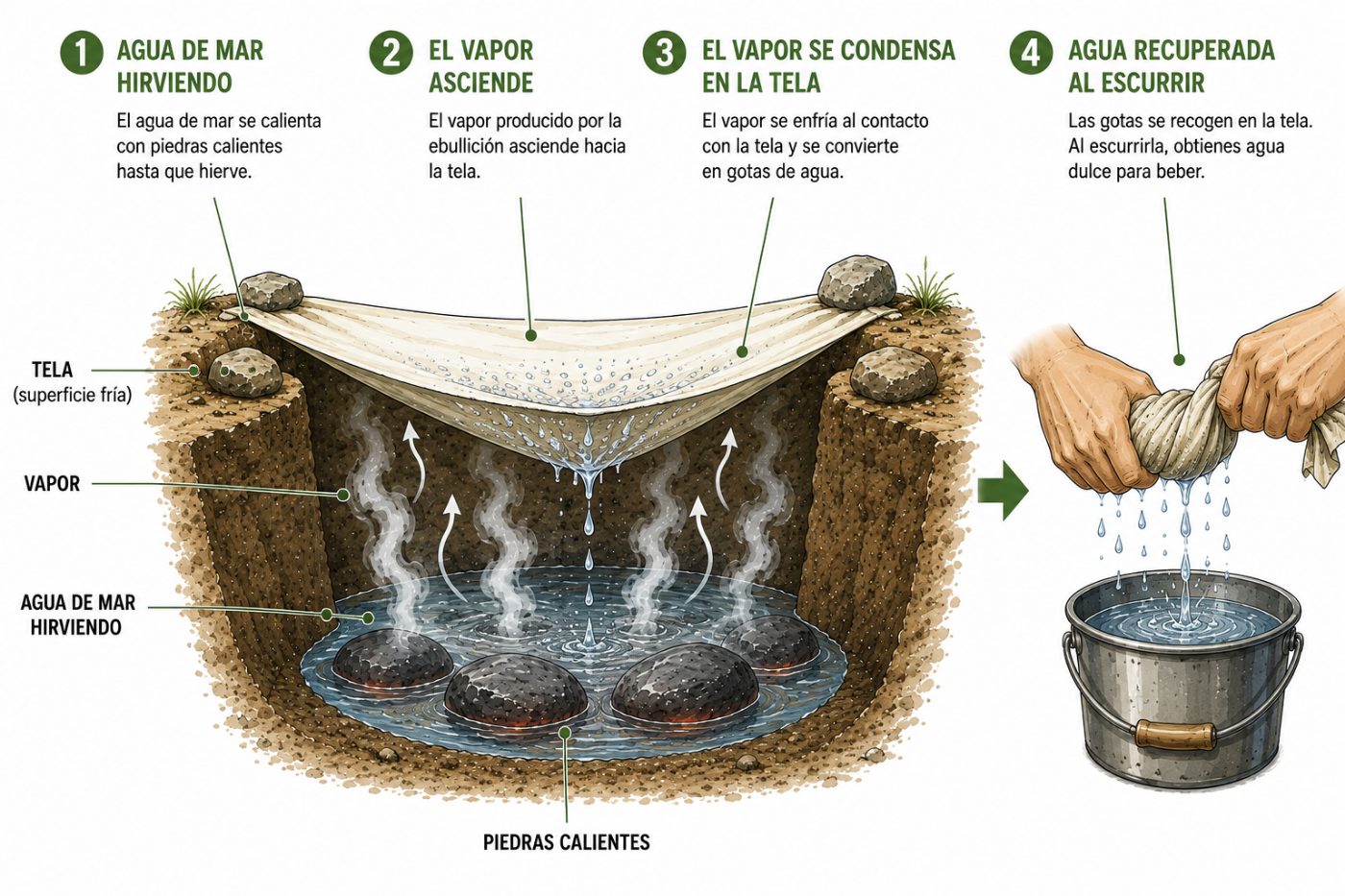 1 AGUA DE MAR HIRVIENDO

El agua de mar se calienta con piedras calientes hasta que hierve.

2 EL VAPOR ASCIENDE

El vapor producido por la ebullición asciende hacia la tela.

3 EL VAPOR SE CONDENSA EN LA TELA

El vapor se enfría al contacto con la tela y se convierte en gotas de agua.

4 AGUA RECUPERADA AL ESCURRIR

Las gotas se recogen en la tela. Al escurrirla, obtienes agua dulce para beber.

TELA
(superficie fría)

VAPOR

AGUA DE MAR HIRVIENDO

PIEDRAS CALIENTES